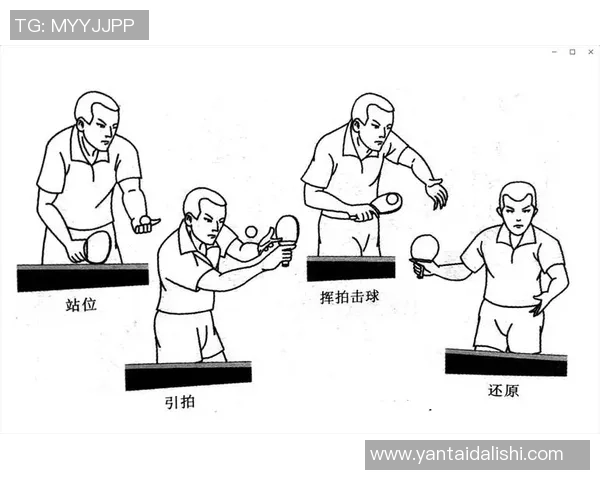 TG: MYYJJPP

站位

引拍

挥拍击球

还原

www.yantaidalishi.com